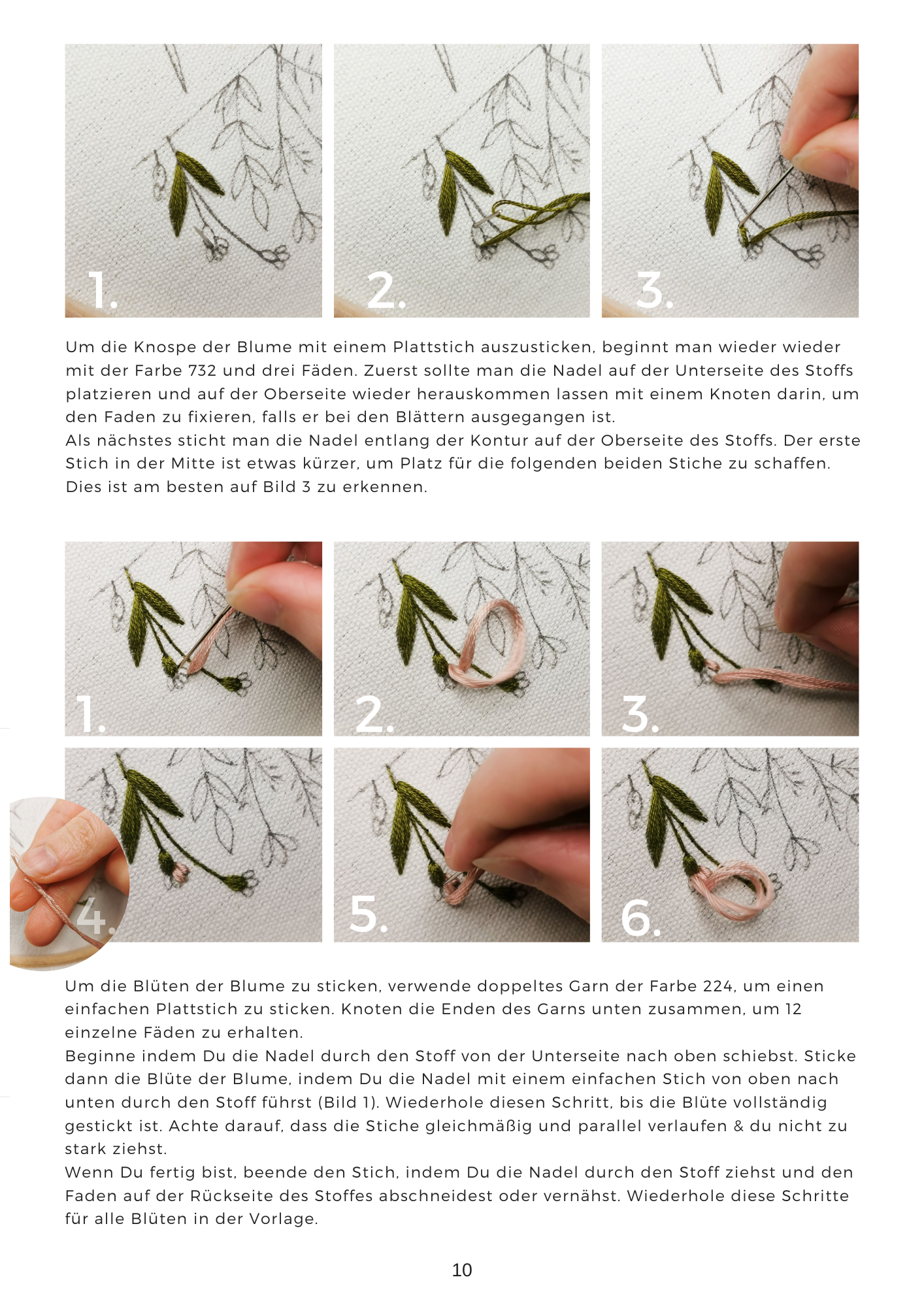 1.

2.

3.

Um die Knospe der Blume mit einem Plattstich auszusticken, beginnt man wieder wieder mit der Farbe 732 und drei Fäden. Zuerst sollte man die Nadel auf der Unterseite des Stoffs platzieren und auf der Oberseite wieder herauskommen lassen mit einem Knoten darin, um den Faden zu fixieren, falls er bei den Blättern ausgegangen ist.
Als nächstes sticht man die Nadel entlang der Kontur auf der Oberseite des Stoffs. Der erste Stich in der Mitte ist etwas kürzer, um Platz für die folgenden beiden Stiche zu schaffen. Dies ist am besten auf Bild 3 zu erkennen.

1.

2.

3.

4.

5.

6.

Um die Blüten der Blume zu sticken, verwende doppeltes Garn der Farbe 224, um einen einfachen Plattstich zu sticken. Knoten die Enden des Garns unten zusammen, um 12 einzelne Fäden zu erhalten.
Beginne indem Du die Nadel durch den Stoff von der Unterseite nach oben schiebst. Sticke dann die Blüte der Blume, indem Du die Nadel mit einem einfachen Stich von oben nach unten durch den Stoff führst (Bild 1). Wiederhole diesen Schritt, bis die Blüte vollständig gestickt ist. Achte darauf, dass die Stiche gleichmäßig und parallel verlaufen & du nicht zu stark ziehst.
Wenn Du fertig bist, beende den Stich, indem Du die Nadel durch den Stoff ziehst und den Faden auf der Rückseite des Stoffes abschneidest oder vernähst. Wiederhole diese Schritte für alle Blüten in der Vorlage.

10