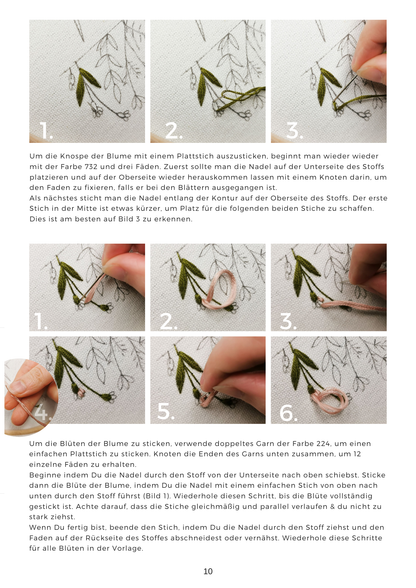 1.

2.

3.

Um die Knospe der Blume mit einem Plattstich auszusticken, beginnt man wieder wieder mit der Farbe 732 und drei Fäden. Zuerst sollte man die Nadel auf der Unterseite des Stoffs platzieren und auf der Oberseite wieder herauskommen lassen mit einem Knoten darin, um den Faden zu fixieren, falls er bei den Blättern ausgegangen ist.
Als nächstes sticht man die Nadel entlang der Kontur auf der Oberseite des Stoffs. Der erste Stich in der Mitte ist etwas kürzer, um Platz für die folgenden beiden Stiche zu schaffen. Dies ist am besten auf Bild 3 zu erkennen.

1.

2.

3.

4.

5.

6.

Um die Blüten der Blume zu sticken, verwende doppeltes Garn der Farbe 224, um einen einfachen Plattstich zu sticken. Knoten die Enden des Garns unten zusammen, um 12 einzelne Fäden zu erhalten.
Beginne indem Du die Nadel durch den Stoff von der Unterseite nach oben schiebst. Sticke dann die Blüte der Blume, indem Du die Nadel mit einem einfachen Stich von oben nach unten durch den Stoff führst (Bild 1). Wiederhole diesen Schritt, bis die Blüte vollständig gestickt ist. Achte darauf, dass die Stiche gleichmäßig und parallel verlaufen & du nicht zu stark ziehst.
Wenn Du fertig bist, beende den Stich, indem Du die Nadel durch den Stoff ziehst und den Faden auf der Rückseite des Stoffes abschneidest oder vernähst. Wiederhole diese Schritte für alle Blüten in der Vorlage.

10